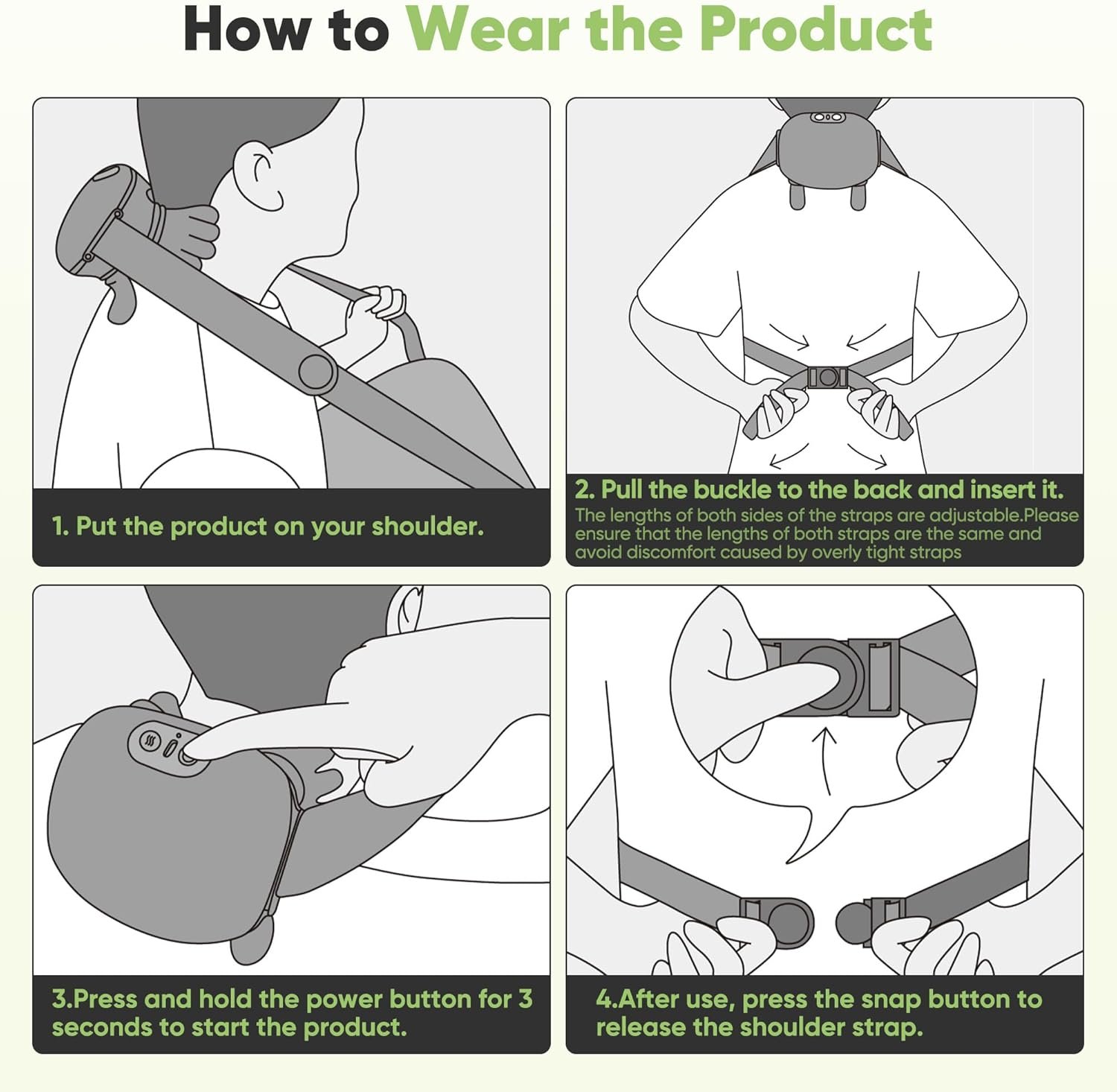 How to Wear the Product

1. Put the product on your shoulder.

2. Pull the buckle to the back and insert it.
The lengths of both sides of the straps are adjustable.Please ensure that the lengths of both straps are the same and avoid discomfort caused by overly tight straps

3.Press and hold the power button for 3 seconds to start the product.

4.After use, press the snap button to release the shoulder strap.