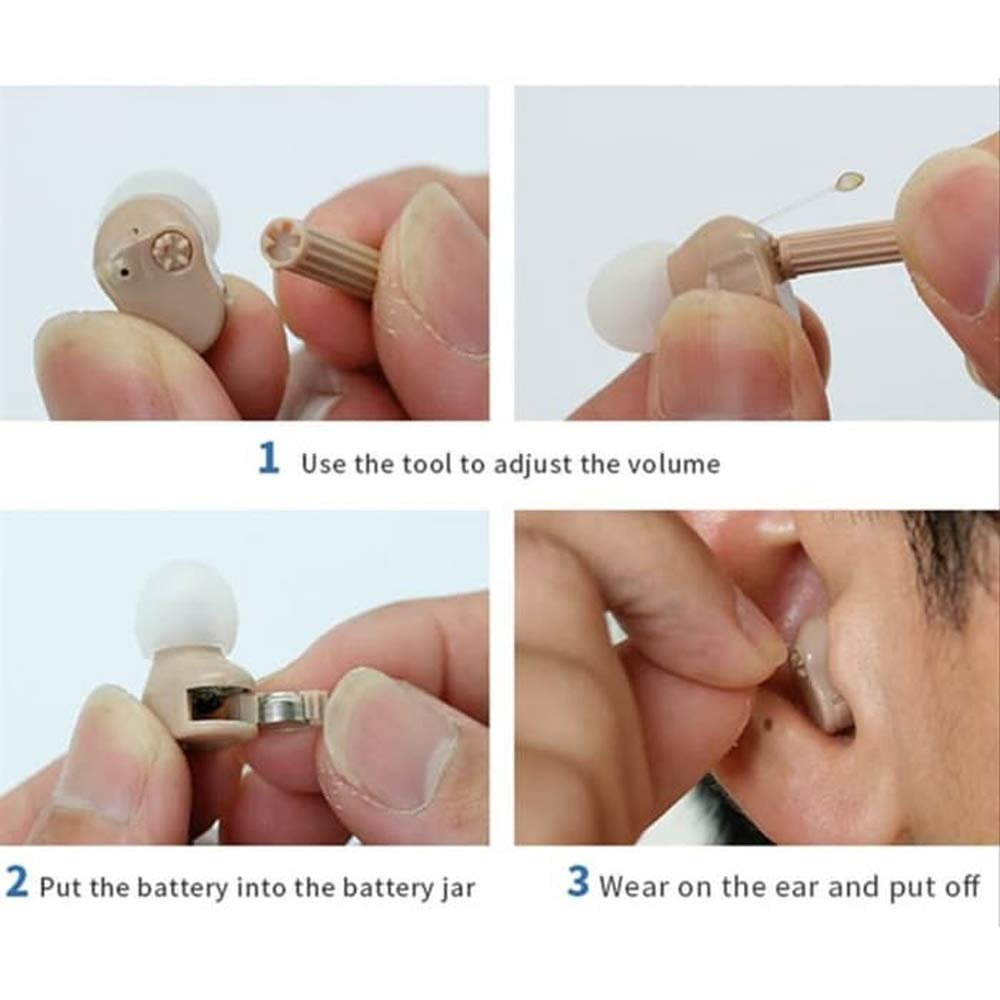 1 Use the tool to adjust the volume

2 Put the battery into the battery jar

3 Wear on the ear and put off