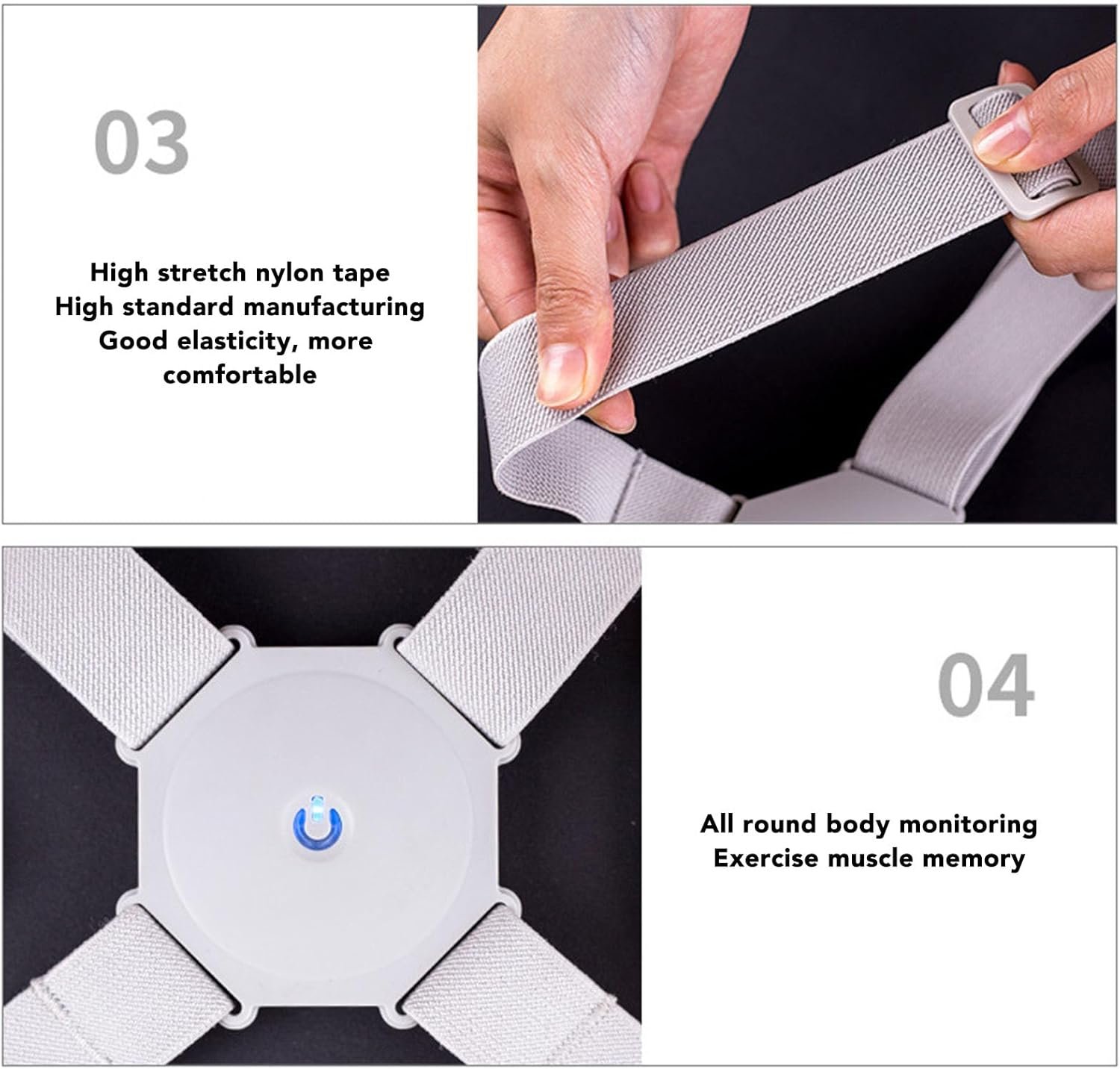 03

High stretch nylon tape
High standard manufacturing
Good elasticity, more comfortable

04

All round body monitoring
Exercise muscle memory