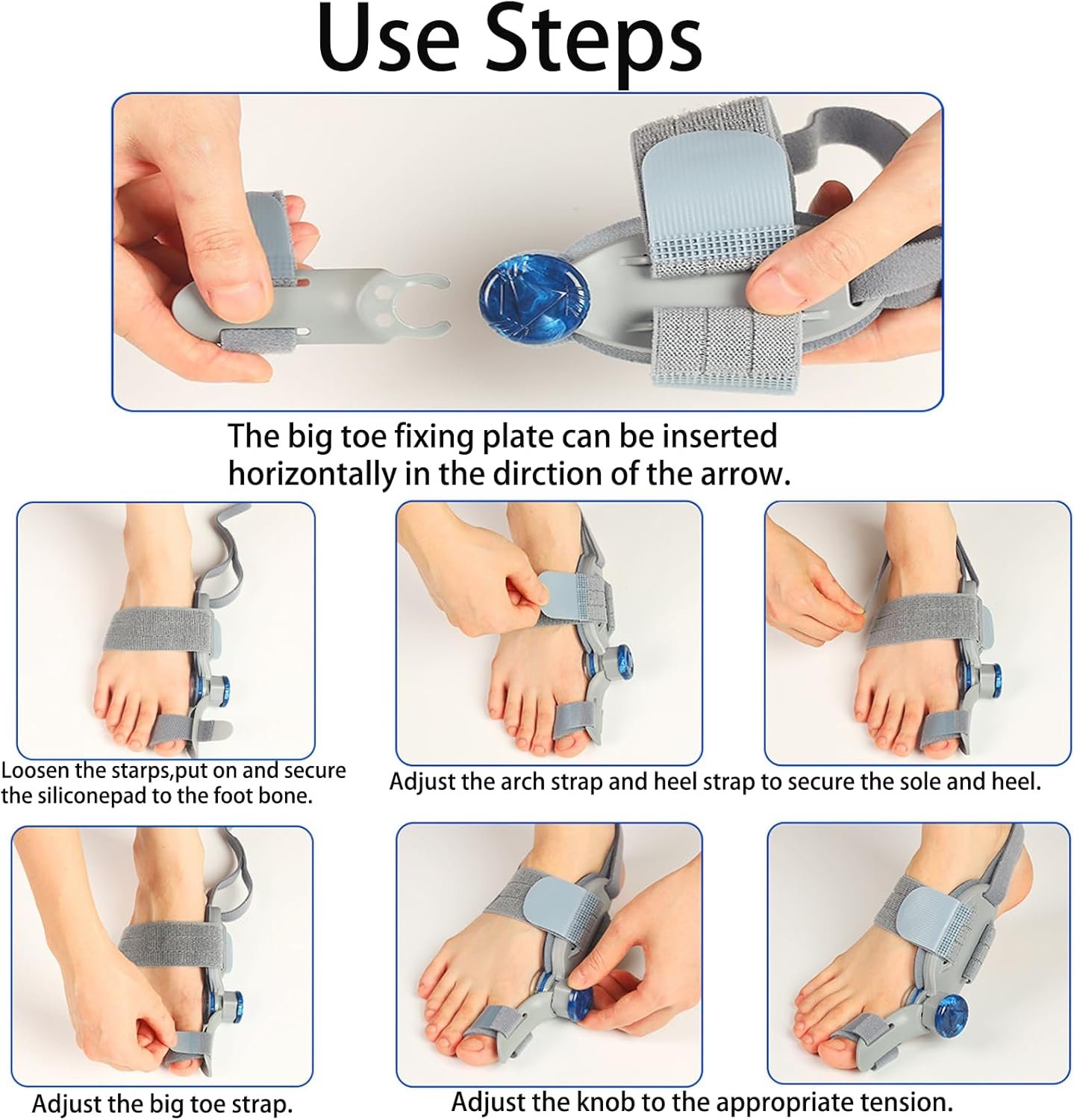 Use Steps

The big toe fixing plate can be inserted horizontally in the dirction of the arrow.

Loosen the starps,put on and secure the siliconepad to the foot bone.

Adjust the arch strap and heel strap to secure the sole and heel.

Adjust the big toe strap.

Adjust the knob to the appropriate tension.