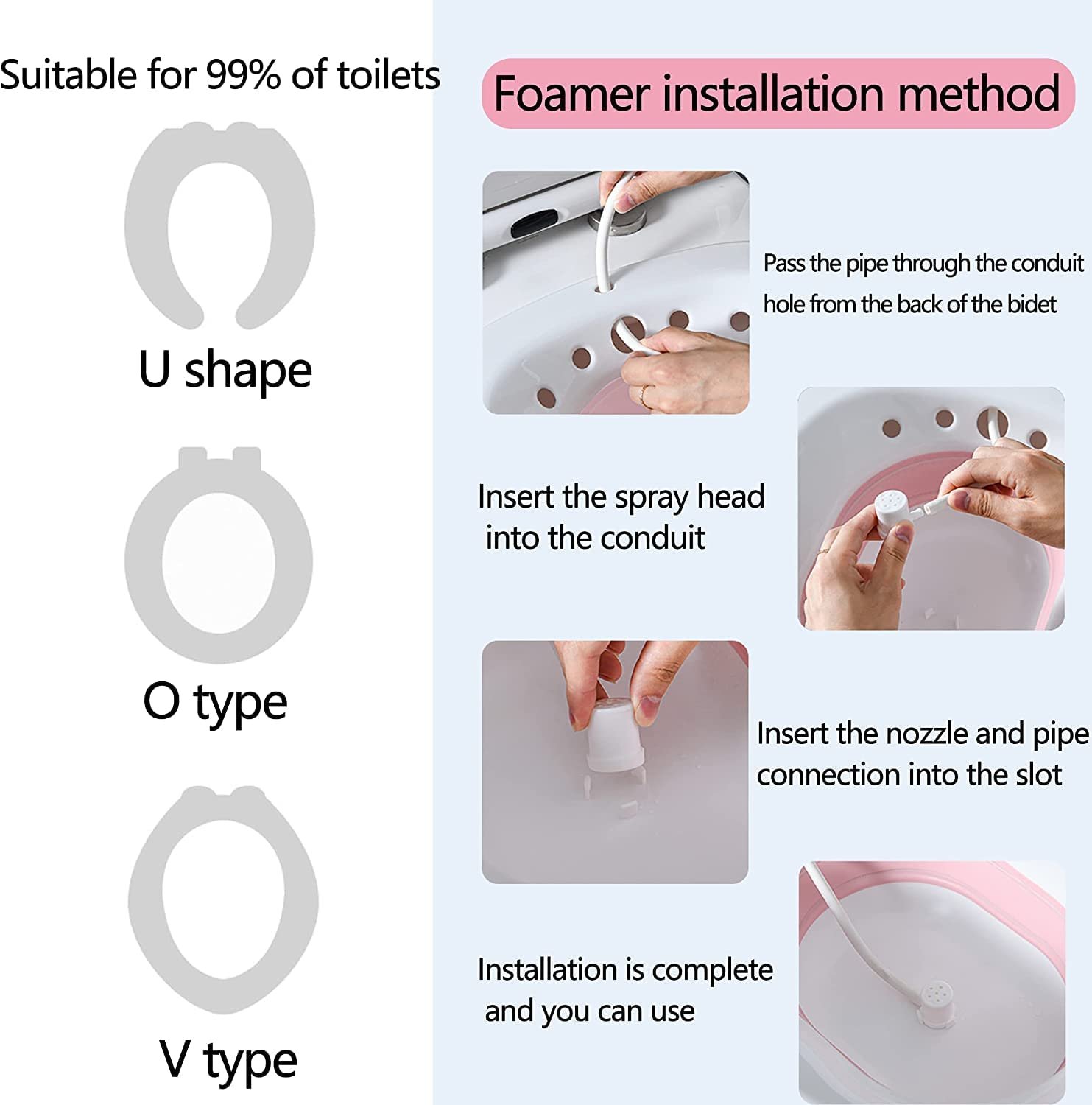 Suitable for 99% of toilets

U shape

O type

V type

Foamer installation method

Pass the pipe through the conduit hole from the back of the bidet

Insert the spray head into the conduit

Insert the nozzle and pipe connection into the slot

Installation is complete and you can use