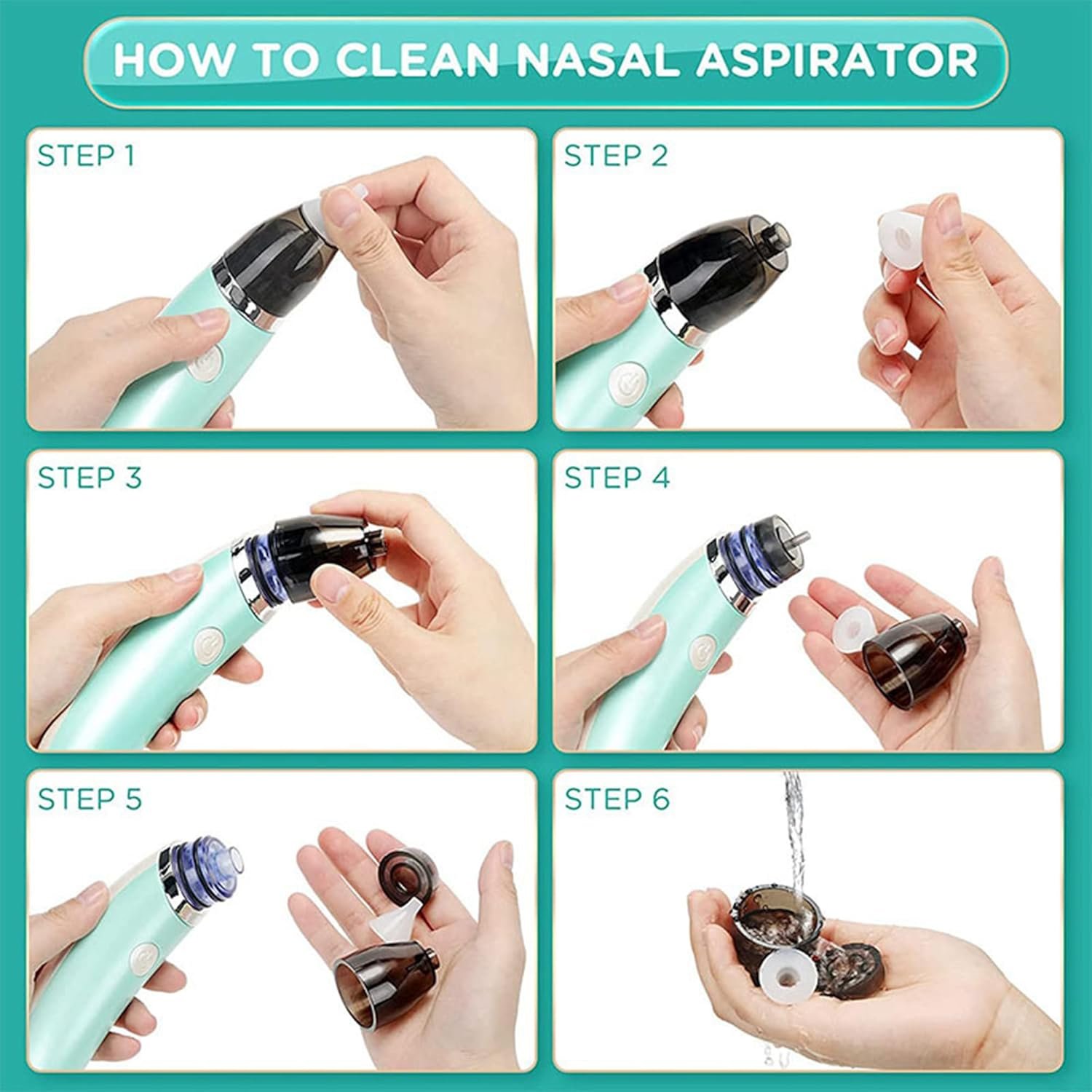 HOW TO CLEAN NASAL ASPIRATOR

STEP 1

STEP 2

STEP 3

STEP 4

STEP 5

STEP 6